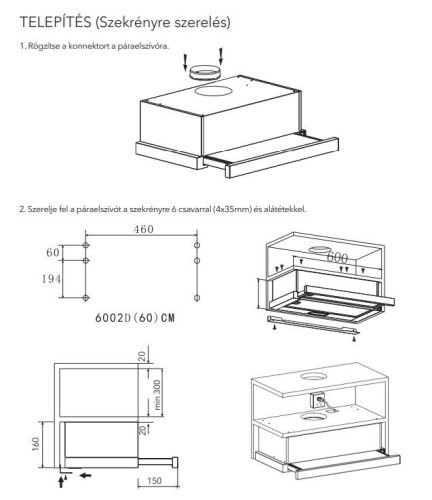 TELEPÍTÉS (Szekrényre szerelés)

1. Rögzítse a konnektort a páraelszívóra.

2. Szerelje fel a páraelszívót a szekrényre 6 csavarral (4x35mm) és alátétekkel.

460

60

194

6002D(60)CM

600

20

min 300

20

160

150